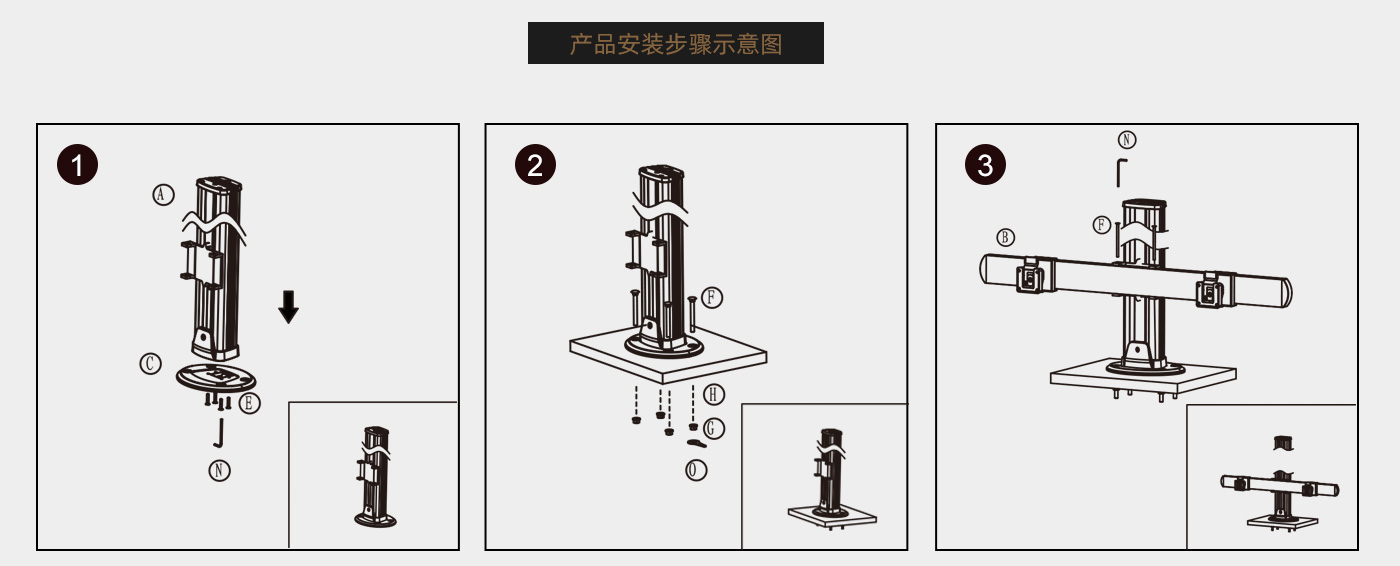 产品安装步骤示意图

1

A

C

E

N

2

F

H

G

O

3

N

F

B