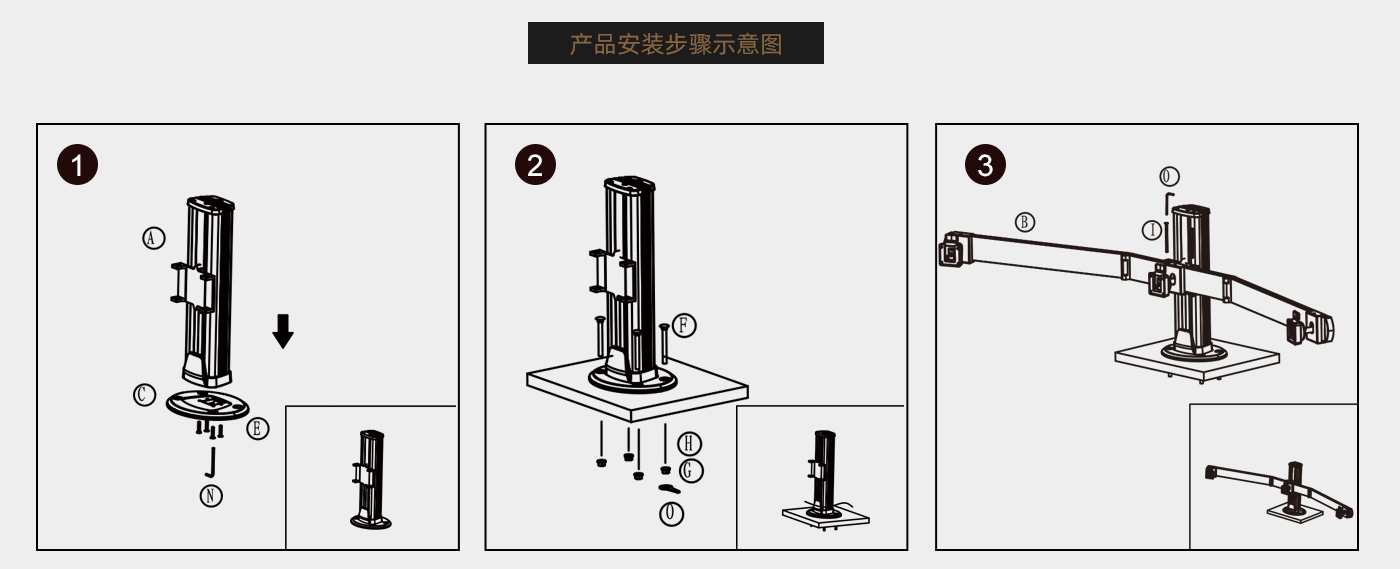 产品安装步骤示意图

1

A

C

E

N

2

F

H

G

O

3

O

B

I