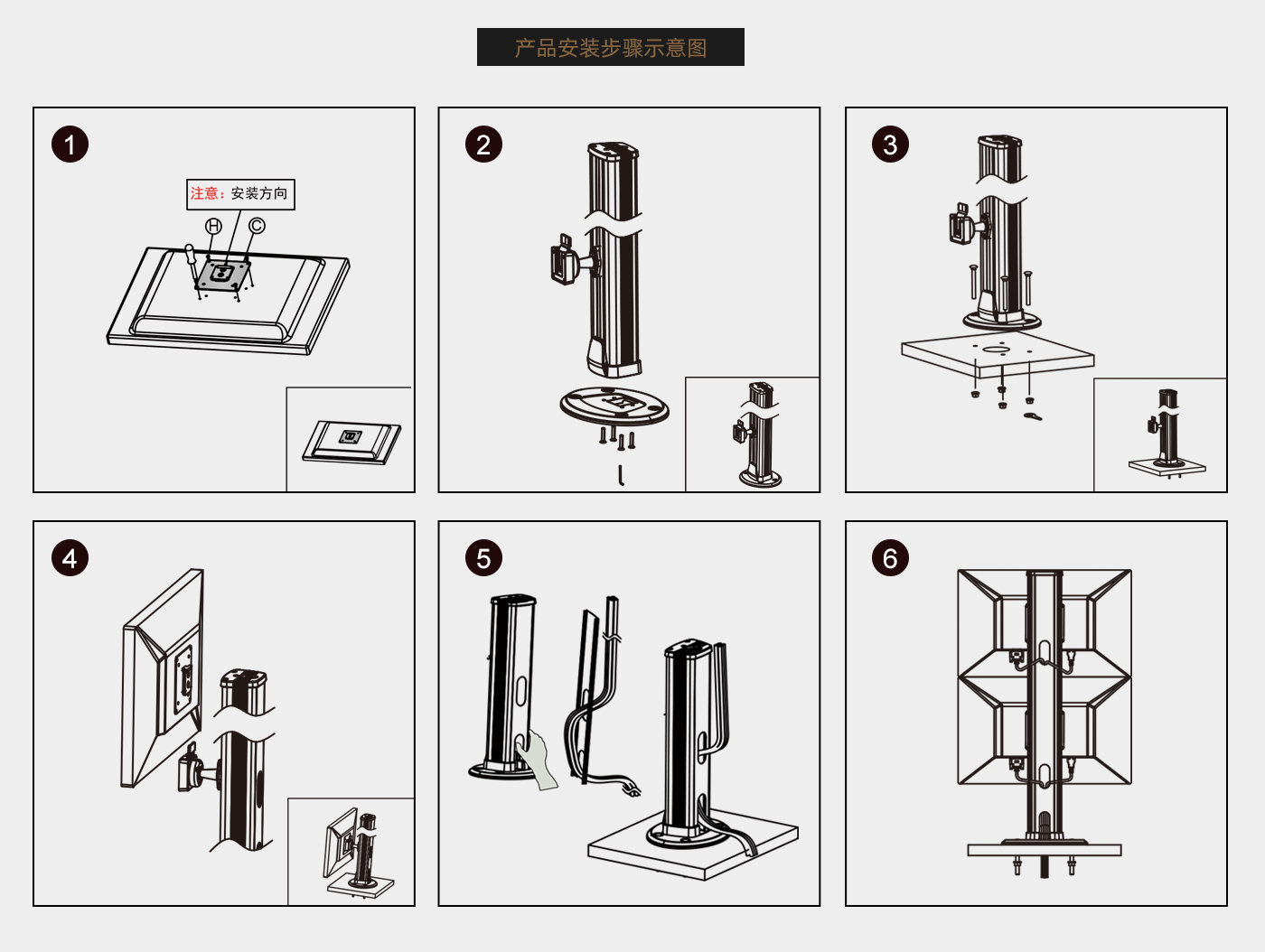 产品安装步骤示意图

1

注意：安装方向

H C

2

3

4

5

6